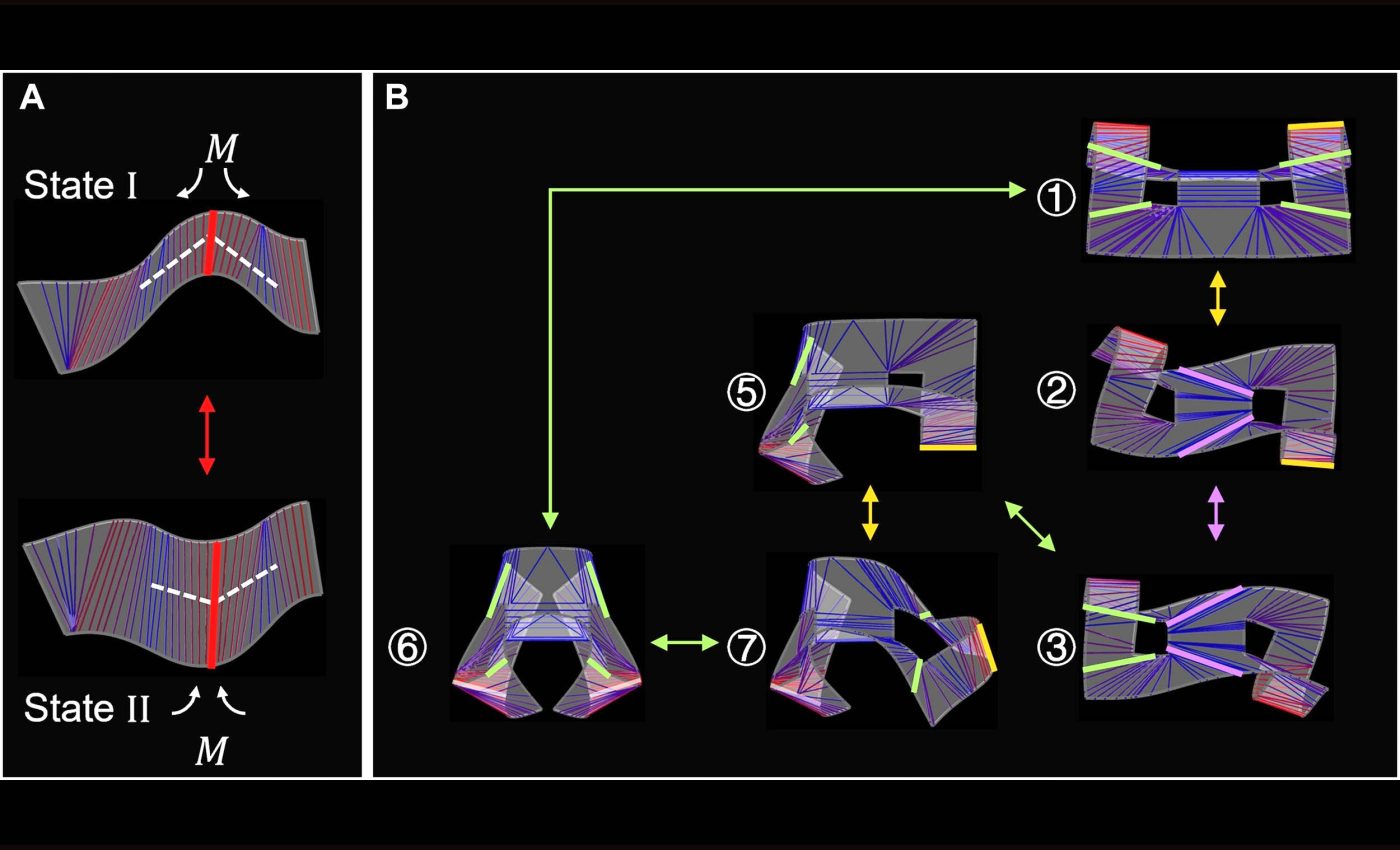 A

$M$

State I

State II

$M$

B

①

②

③

⑤

⑥

⑦