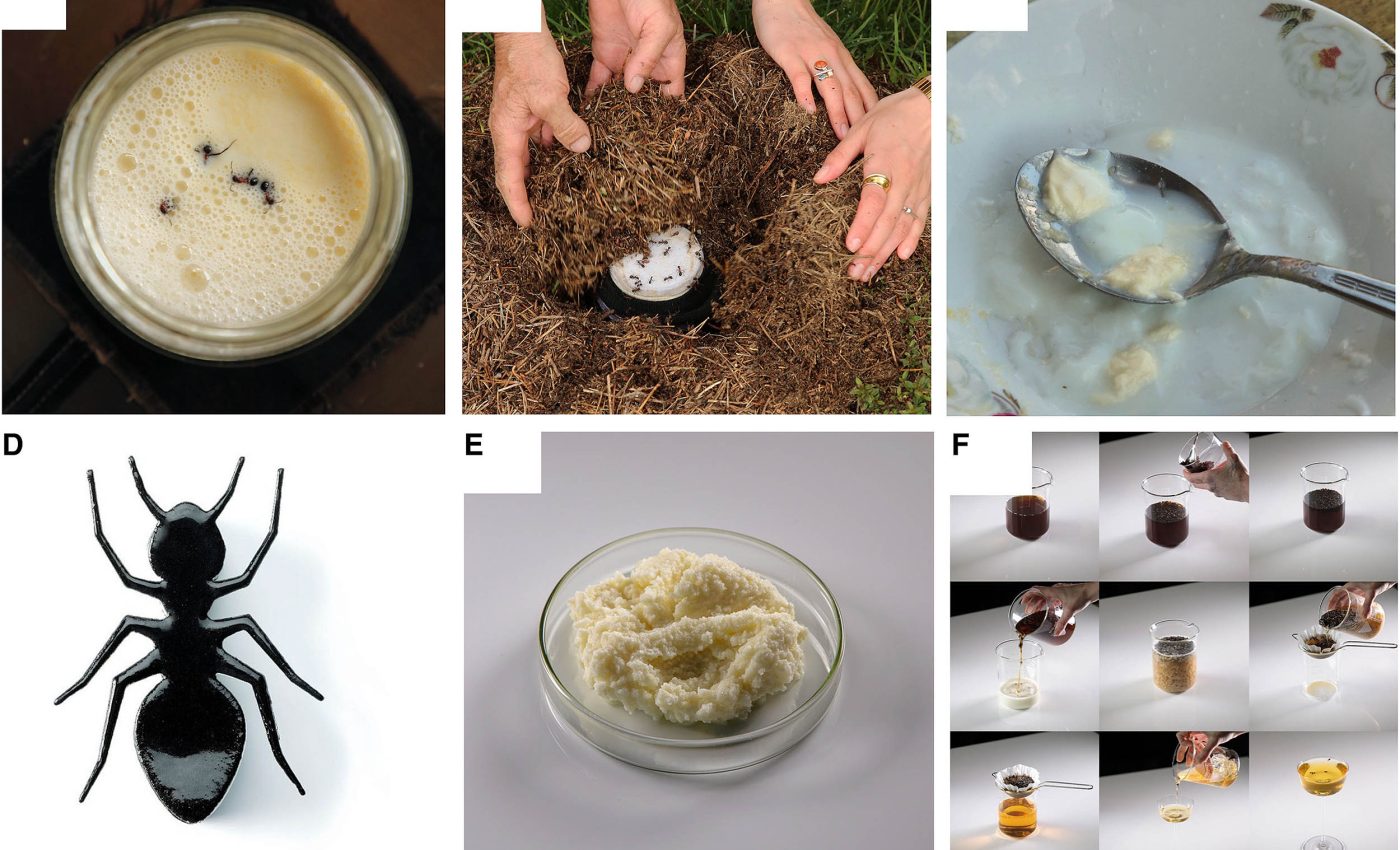 D

E

F